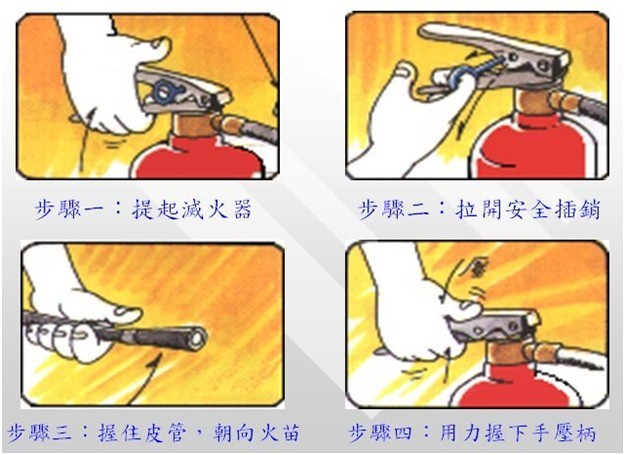 步驟一：提起滅火器

步驟二：拉開安全插銷

步驟三：握住皮管，朝向火苗

步驟四：用力握下手壓柄